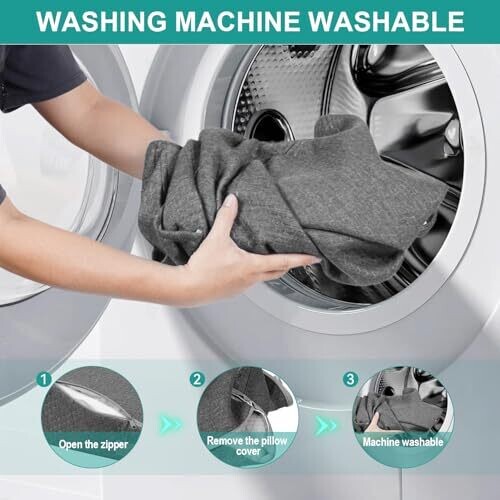 WASHING MACHINE WASHABLE

1
Open the zipper

2
Remove the pillow cover

3
Machine washable